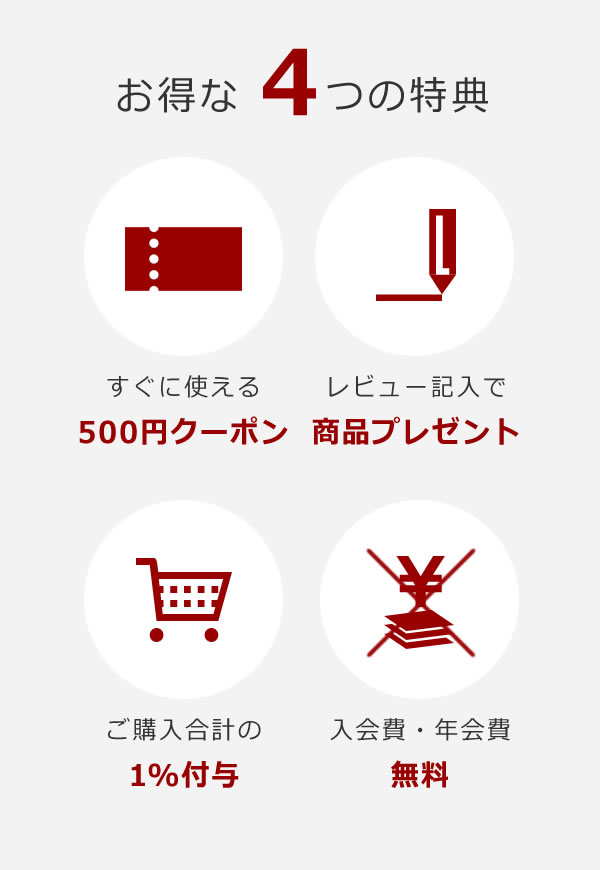 お得な4つの特典

すぐに使える
500円クーポン

レビュー記入で
商品プレゼント

ご購入合計の
1%付与

入会費・年会費
無料