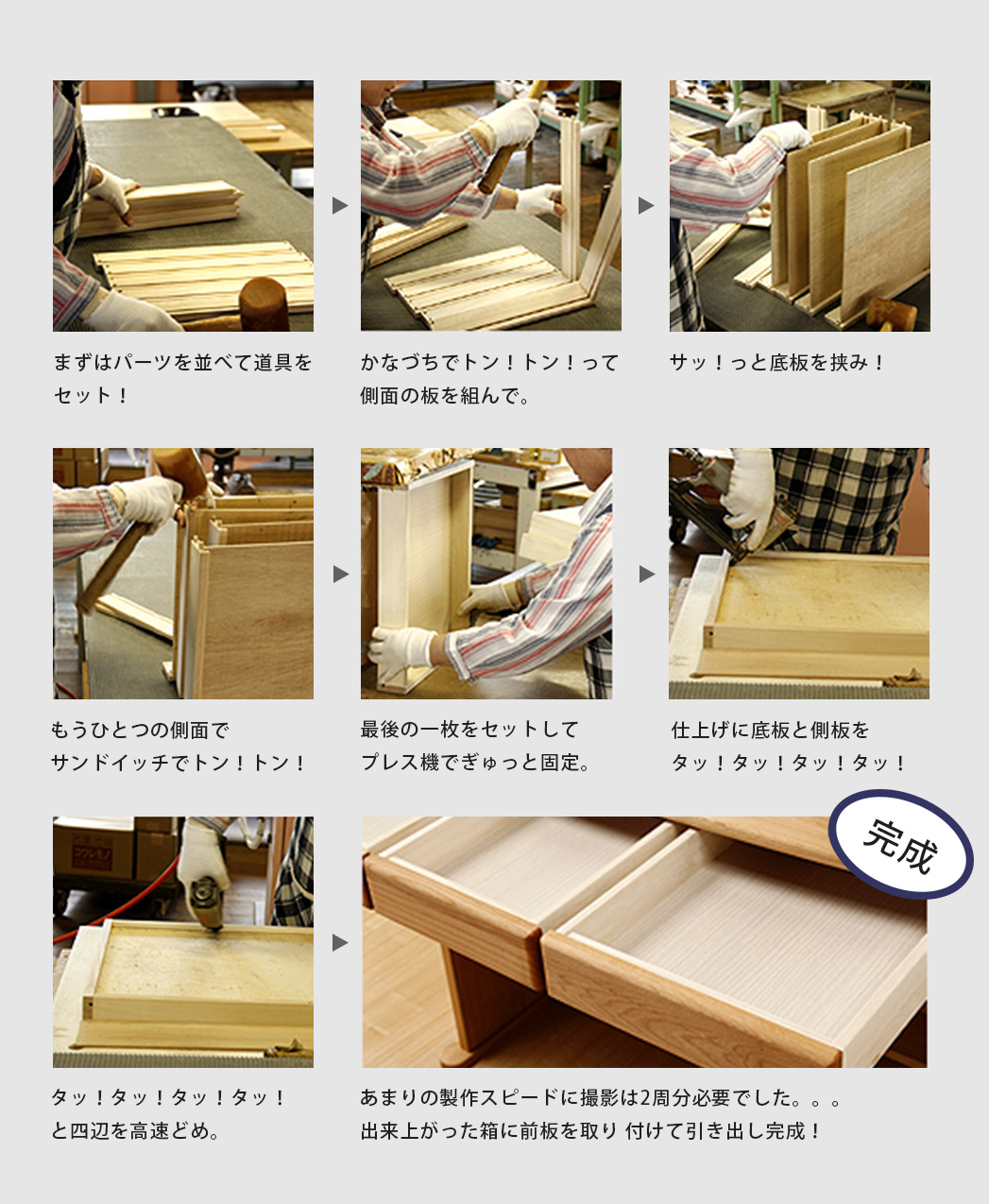 まずはパーツを並べて道具をセット！

かなづちでトン！トン！って側面の板を組んで。

サッ！っと底板を挟み！

もうひとつの側面でサンドイッチでトン！トン！

最後の一枚をセットしてプレス機でぎゅっと固定。

仕上げに底板と側板をタッ！タッ！タッ！タッ！

タッ！タッ！タッ！タッ！と四辺を高速どめ。

完成

あまりの製作スピードに撮影は2周分必要でした。。。出来上がった箱に前板を取り 付けて引き出し完成！